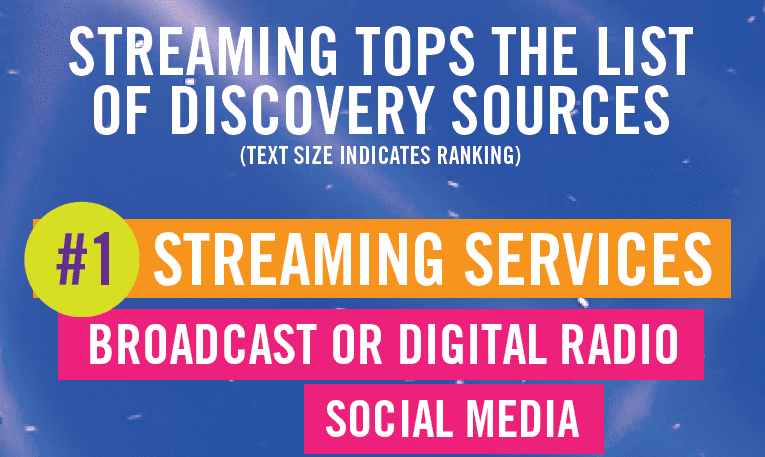 STREAMING TOPS THE LIST OF DISCOVERY SOURCES
(TEXT SIZE INDICATES RANKING)

#1 STREAMING SERVICES

BROADCAST OR DIGITAL RADIO

SOCIAL MEDIA